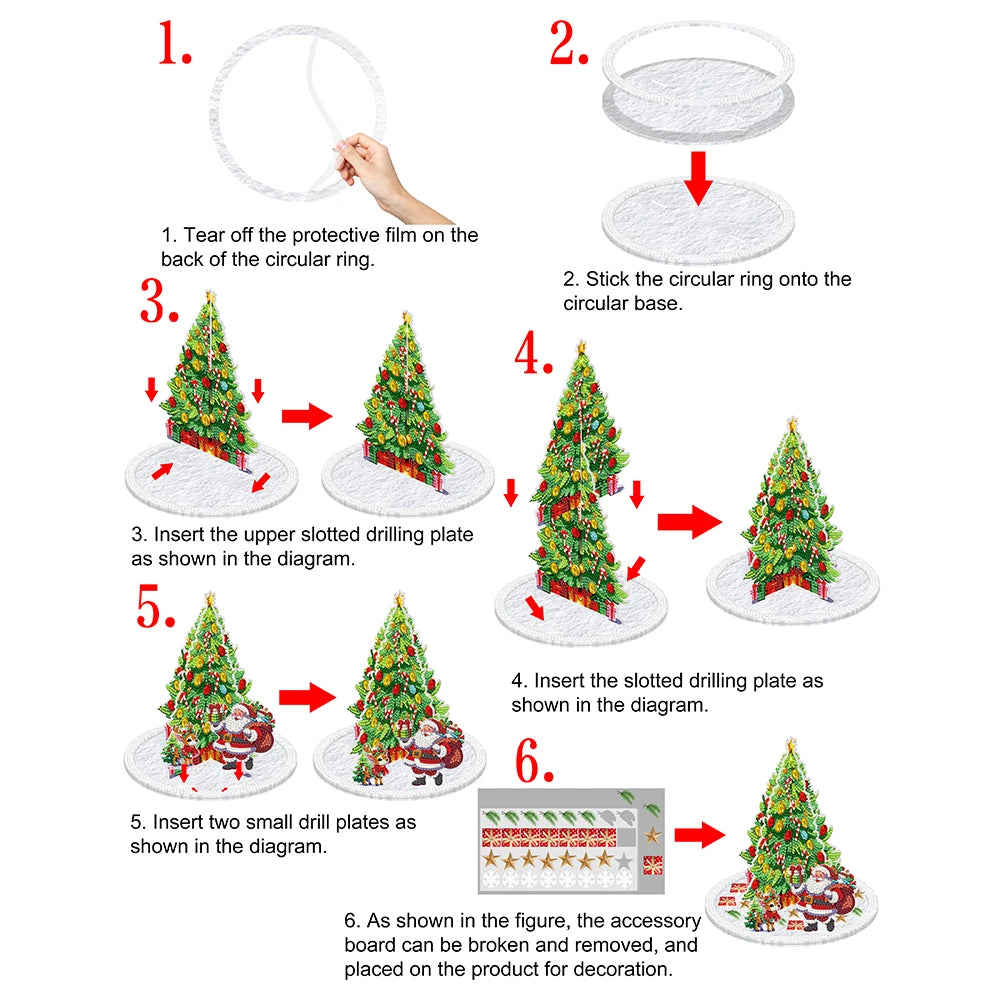 1.

1. Tear off the protective film on the back of the circular ring.

2.

2. Stick the circular ring onto the circular base.

3.

3. Insert the upper slotted drilling plate as shown in the diagram.

4.

4. Insert the slotted drilling plate as shown in the diagram.

5.

5. Insert two small drill plates as shown in the diagram.

6.

6. As shown in the figure, the accessory board can be broken and removed, and placed on the product for decoration.